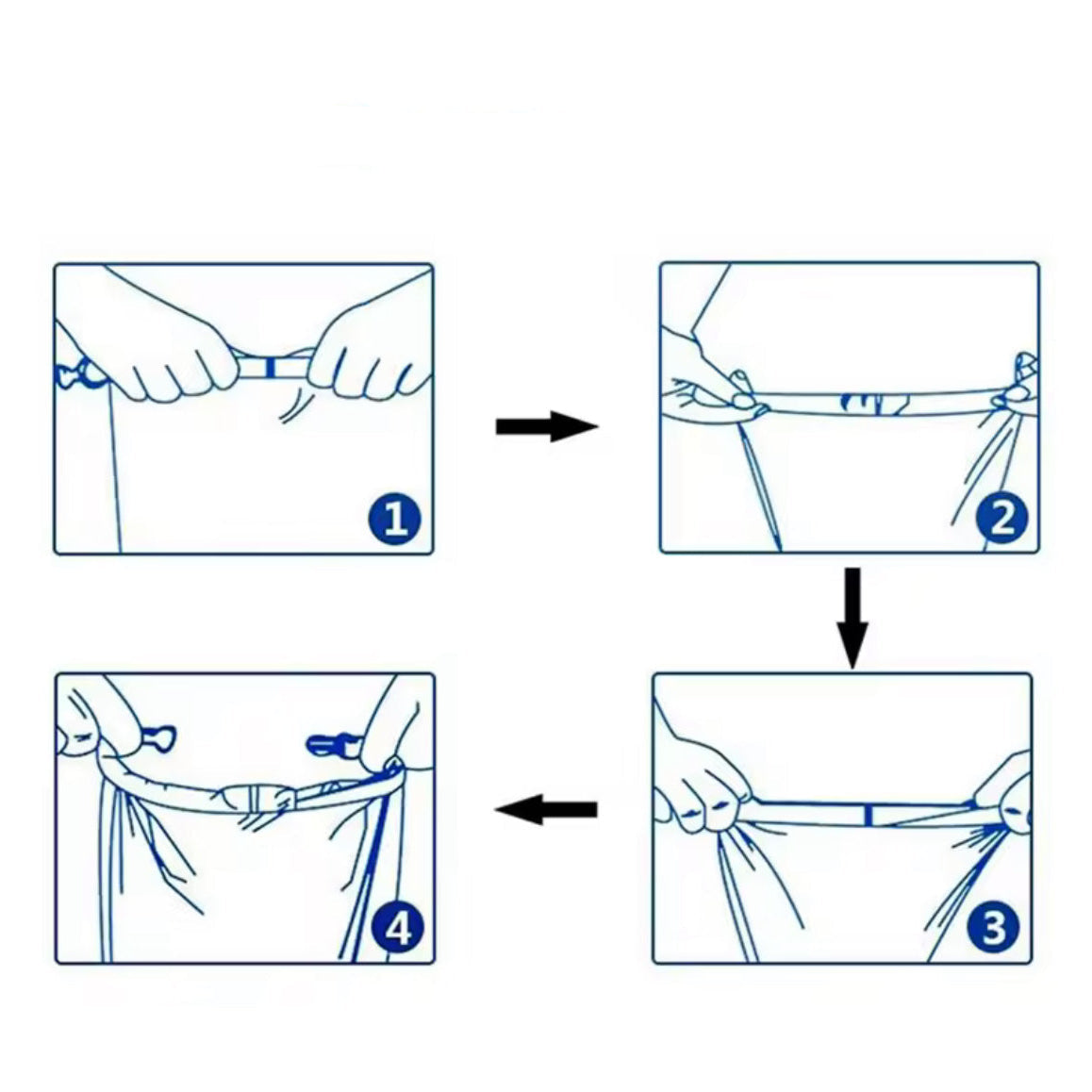 1

2

3

4