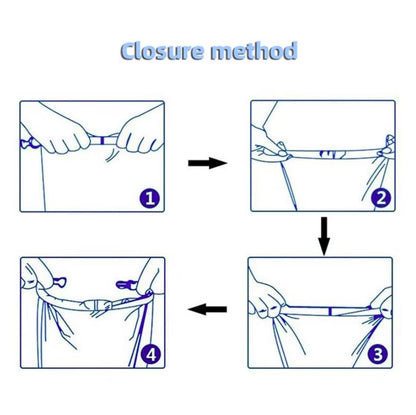 Closure method

1

2

3

4