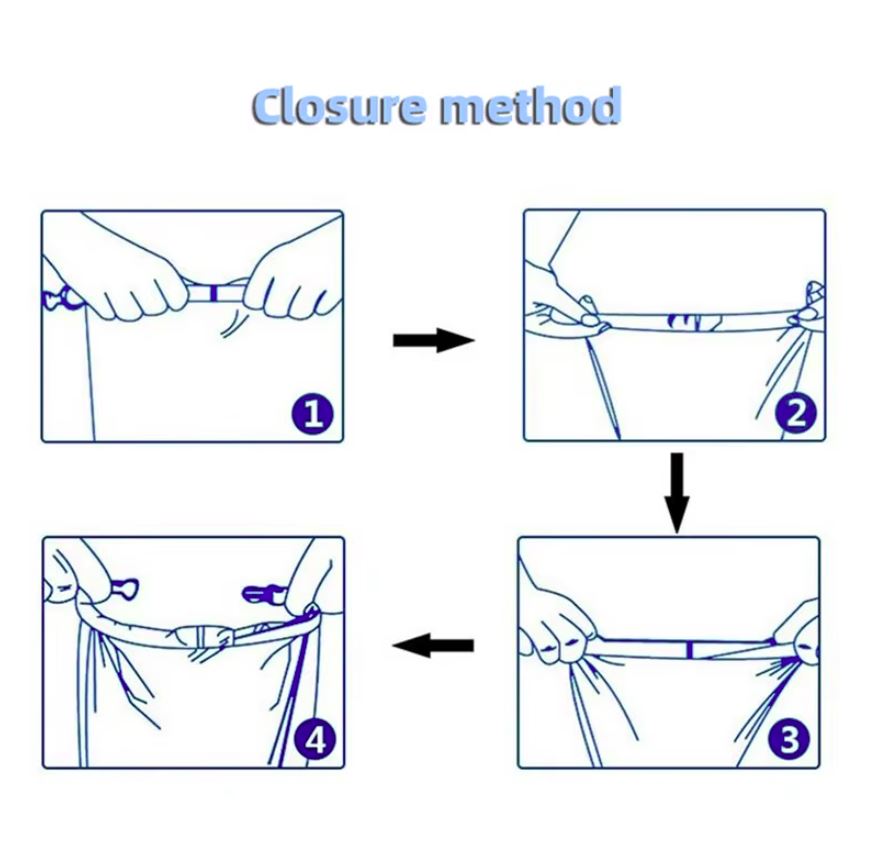 Closure method

1

2

3

4